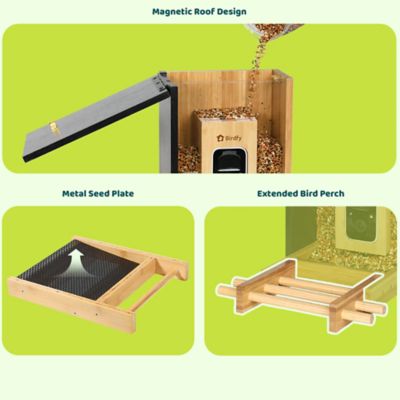 Magnetic Roof Design

Birdfy

Metal Seed Plate

Extended Bird Perch