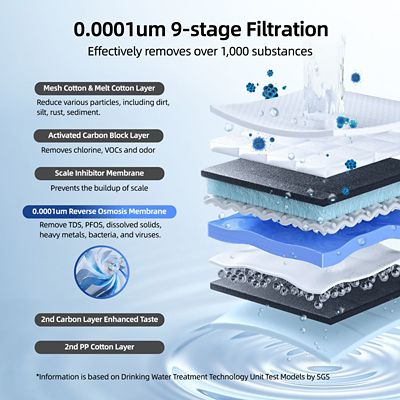 0.0001um 9-stage Filtration

Effectively removes over 1,000 substances

Mesh Cotton & Melt Cotton Layer

Reduce various particles, including dirt, silt, rust, sediment.

Activated Carbon Block Layer

Removes chlorine, VOCs and odor

Scale Inhibitor Membrane

Prevents the buildup of scale

0.0001um Reverse Osmosis Membrane

Remove TDS, PFOS, dissolved solids, heavy metals, bacteria, and viruses.

2nd Carbon Layer Enhanced Taste

2nd PP Cotton Layer

*Information is based on Drinking Water Treatment Technology Unit Test Models by SGS