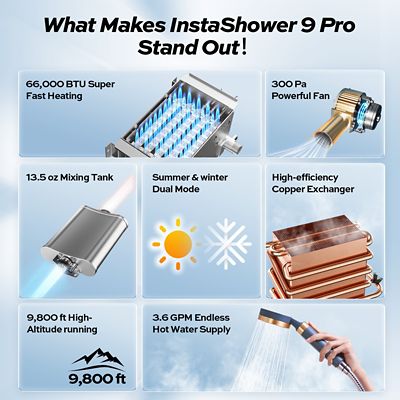 What Makes InstaShower 9 Pro Stand Out!

66,000 BTU Super Fast Heating

300 Pa Powerful Fan

13.5 oz Mixing Tank

Summer & winter Dual Mode

High-efficiency Copper Exchanger

9,800 ft High-Altitude running

9,800 ft

3.6 GPM Endless Hot Water Supply