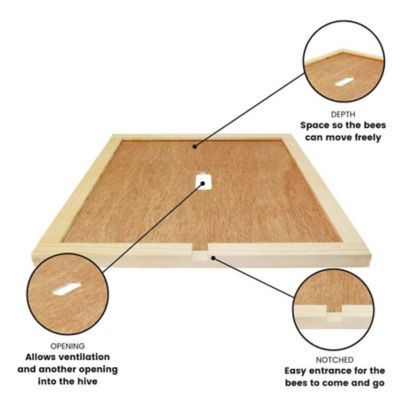 DEPTH
Space so the bees can move freely

OPENING
Allows ventilation and another opening into the hive

NOTCHED
Easy entrance for the bees to come and go