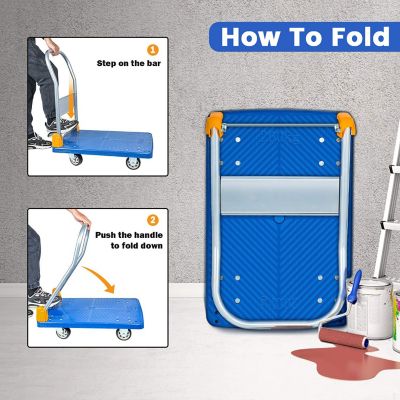 How To Fold

1
Step on the bar

2
Push the handle to fold down