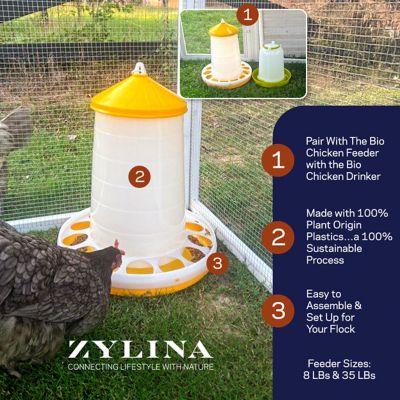 1

2

3

1 Pair With The Bio Chicken Feeder with the Bio Chicken Drinker

2 Made with 100% Plant Origin Plastics...a 100% Sustainable Process

3 Easy to Assemble & Set Up for Your Flock

Feeder Sizes: 8 LBs & 35 LBs

ZYLINA
CONNECTING LIFESTYLE WITH NATURE