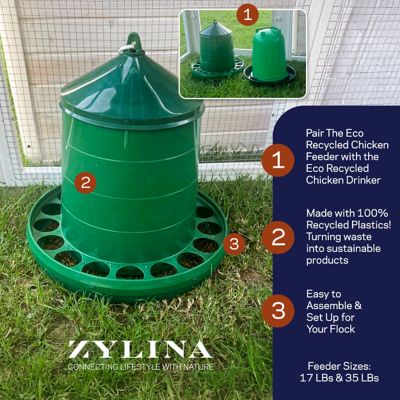 1

2

3

1 Pair The Eco Recycled Chicken Feeder with the Eco Recycled Chicken Drinker

2 Made with 100% Recycled Plastics! Turning waste into sustainable products

3 Easy to Assemble & Set Up for Your Flock

Feeder Sizes: 17 LBs & 35 LBs

ZYLINA
CONNECTING LIFESTYLE WITH NATURE