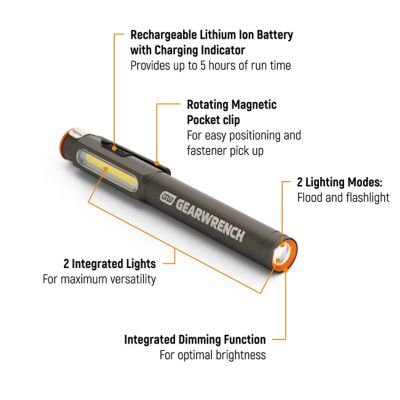 Rechargeable Lithium Ion Battery with Charging Indicator
Provides up to 5 hours of run time

Rotating Magnetic Pocket clip
For easy positioning and fastener pick up

2 Lighting Modes:
Flood and flashlight

GW GEARWRENCH

2 Integrated Lights
For maximum versatility

Integrated Dimming Function
For optimal brightness