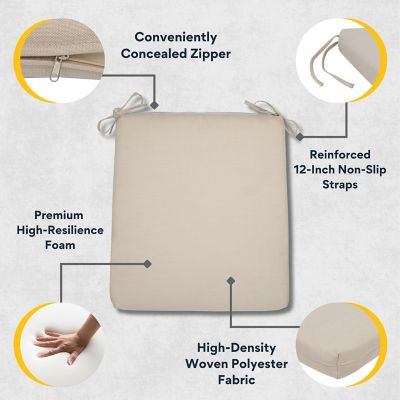 Conveniently Concealed Zipper

Reinforced 12-Inch Non-Slip Straps

Premium High-Resilience Foam

High-Density Woven Polyester Fabric