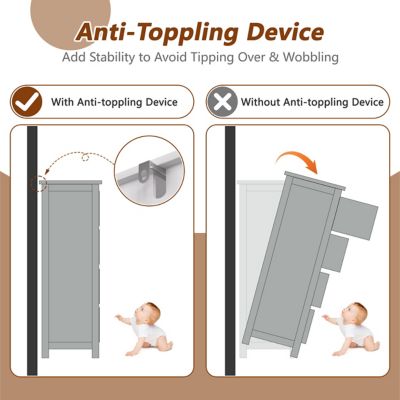 Anti-Toppling Device
Add Stability to Avoid Tipping Over & Wobbling

With Anti-toppling Device

Without Anti-toppling Device