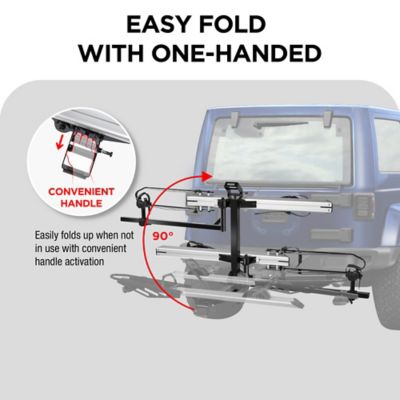 EASY FOLD
WITH ONE-HANDED

CONVENIENT HANDLE

Easily folds up when not in use with convenient handle activation

90°