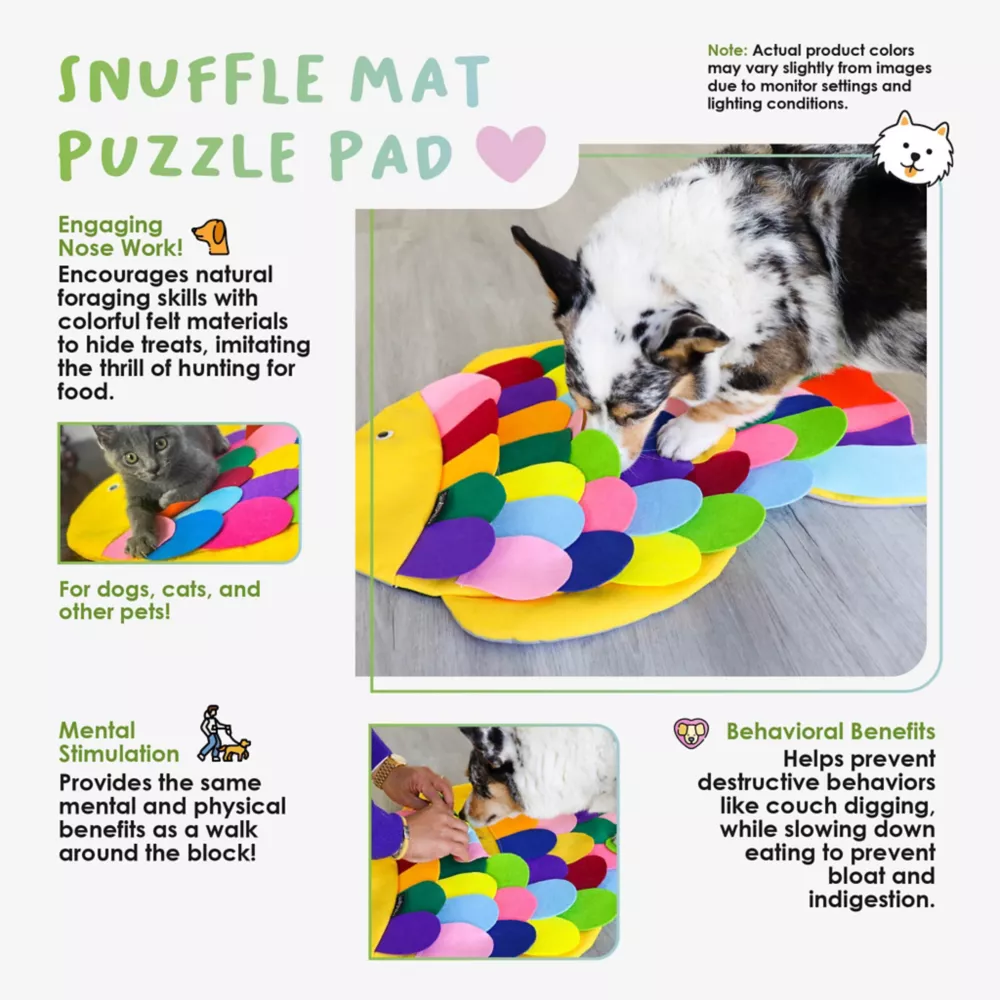 SNUFFLE MAT
PUZZLE PAD

Note: Actual product colors may vary slightly from images due to monitor settings and lighting conditions.

Engaging Nose Work!
Encourages natural foraging skills with colorful felt materials to hide treats, imitating the thrill of hunting for food.

For dogs, cats, and other pets!

Mental Stimulation
Provides the same mental and physical benefits as a walk around the block!

Behavioral Benefits
Helps prevent destructive behaviors like couch digging, while slowing down eating to prevent bloat and indigestion.