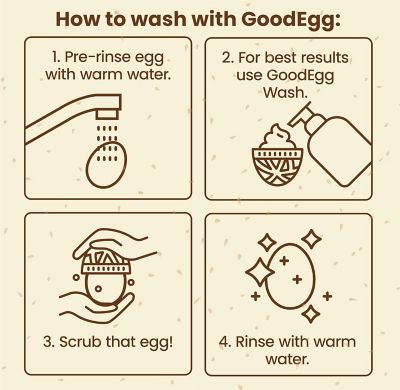 How to wash with GoodEgg:

1. Pre-rinse egg with warm water.

2. For best results use GoodEgg Wash.

3. Scrub that egg!

4. Rinse with warm water.