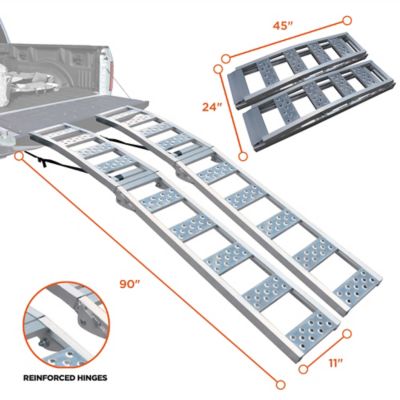 45"

24"

90"

11"

REINFORCED HINGES