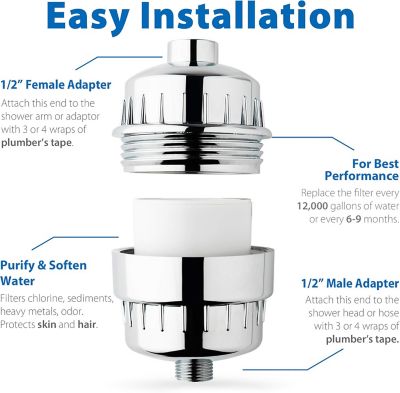 Easy Installation

1/2" Female Adapter
Attach this end to the shower arm or adaptor with 3 or 4 wraps of plumber's tape.

For Best Performance
Replace the filter every 12,000 gallons of water or every 6-9 months.

Purify & Soften Water
Filters chlorine, sediments, heavy metals, odor. Protects skin and hair.

1/2" Male Adapter
Attach this end to the shower head or hose with 3 or 4 wraps of plumber's tape.