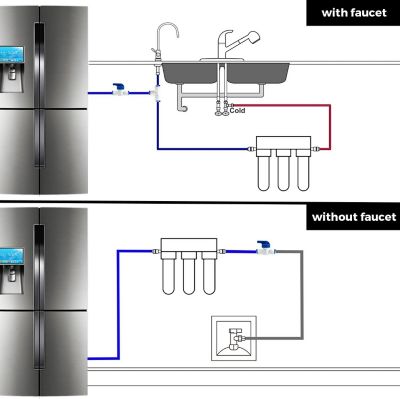 with faucet

Cold

without faucet