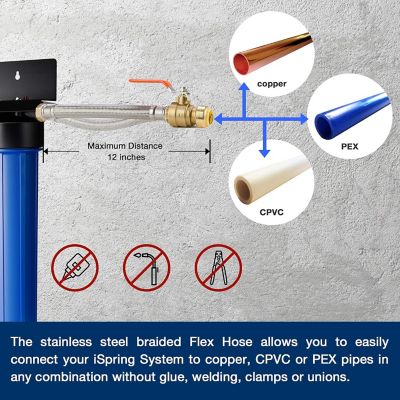 copper

PEX

CPVC

Maximum Distance
12 inches

The stainless steel braided Flex Hose allows you to easily connect your iSpring System to copper, CPVC or PEX pipes in any combination without glue, welding, clamps or unions.