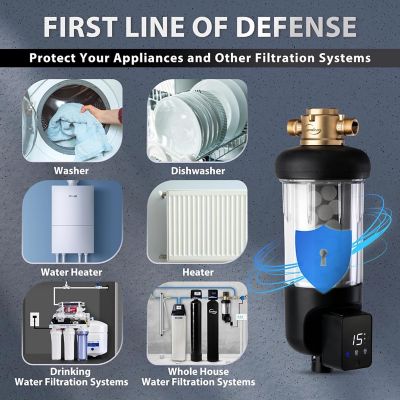 FIRST LINE OF DEFENSE

Protect Your Appliances and Other Filtration Systems

Washer

Dishwasher

Water Heater

Heater

Drinking Water Filtration Systems

Whole House Water Filtration Systems

15