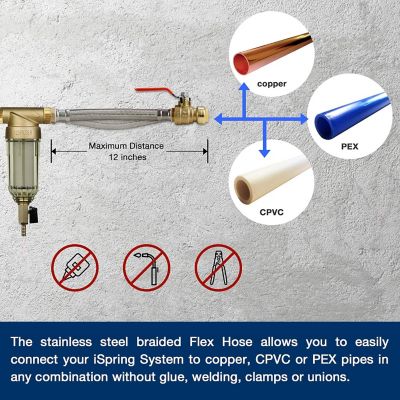 Maximum Distance
12 inches

copper

PEX

CPVC

The stainless steel braided Flex Hose allows you to easily connect your iSpring System to copper, CPVC or PEX pipes in any combination without glue, welding, clamps or unions.