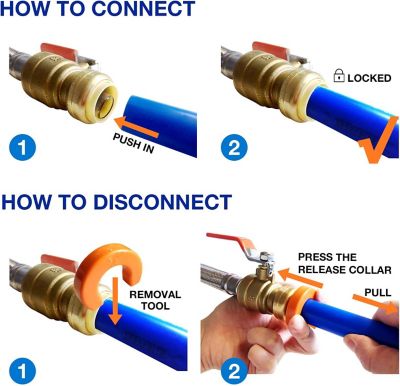 HOW TO CONNECT

1

PUSH IN

2

LOCKED

HOW TO DISCONNECT

1

REMOVAL TOOL

2

PRESS THE RELEASE COLLAR

PULL