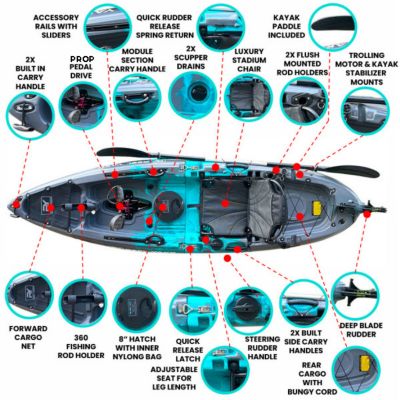 ACCESSORY RAILS WITH SLIDERS

QUICK RUDDER RELEASE SPRING RETURN

KAYAK PADDLE INCLUDED

2X BUILT IN CARRY HANDLE

PROP PEDAL DRIVE

MODULE SECTION CARRY HANDLE

2X SCUPPER DRAINS

LUXURY STADIUM CHAIR

2X FLUSH MOUNTED ROD HOLDERS

TROLLING MOTOR & KAYAK STABILIZER MOUNTS

FORWARD CARGO NET

360 FISHING ROD HOLDER

8" HATCH WITH INNER NYLONG BAG

QUICK RELEASE LATCH

ADJUSTABLE SEAT FOR LEG LENGTH

STEERING RUDDER HANDLE

2X BUILT SIDE CARRY HANDLES

DEEP BLADE RUDDER

REAR CARGO WITH BUNGY CORD