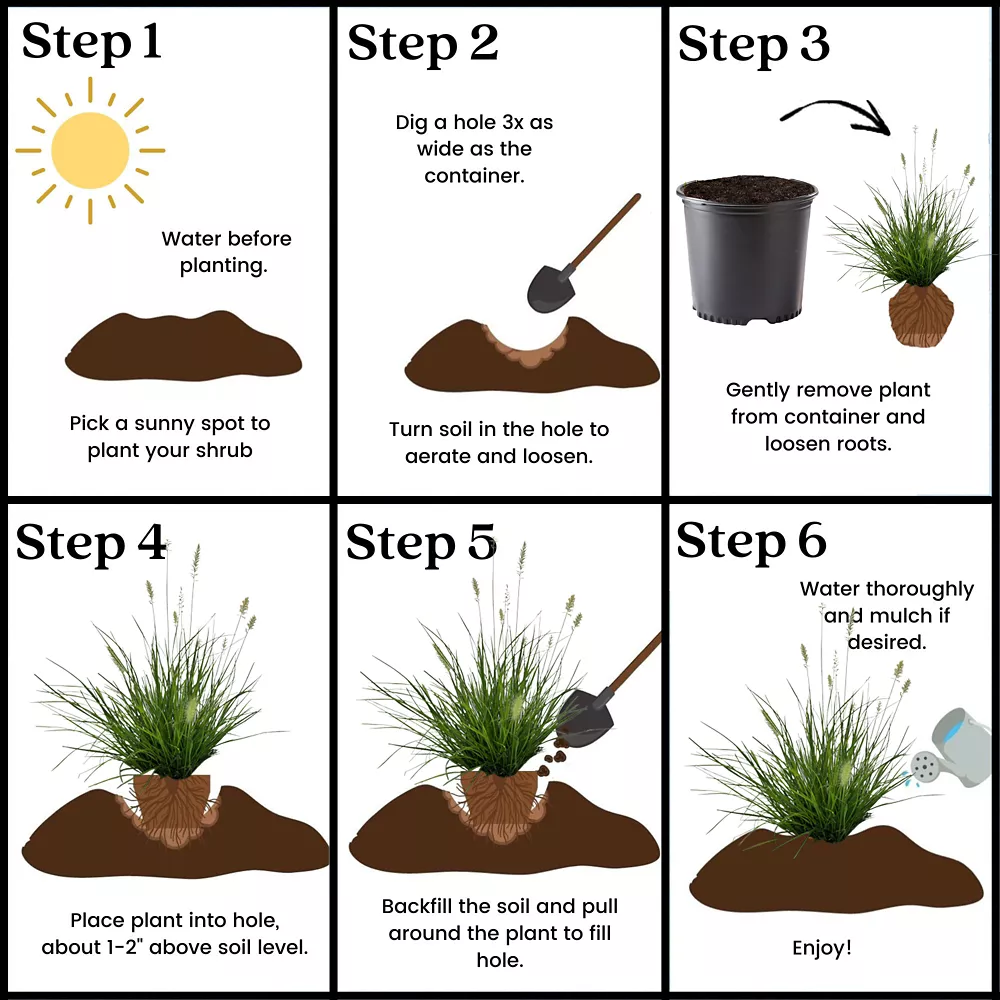 Step 1

Water before planting.

Pick a sunny spot to plant your shrub

Step 2

Dig a hole 3x as wide as the container.

Turn soil in the hole to aerate and loosen.

Step 3

Gently remove plant from container and loosen roots.

Step 4

Place plant into hole, about 1-2" above soil level.

Step 5

Backfill the soil and pull around the plant to fill hole.

Step 6

Water thoroughly and mulch if desired.

Enjoy!