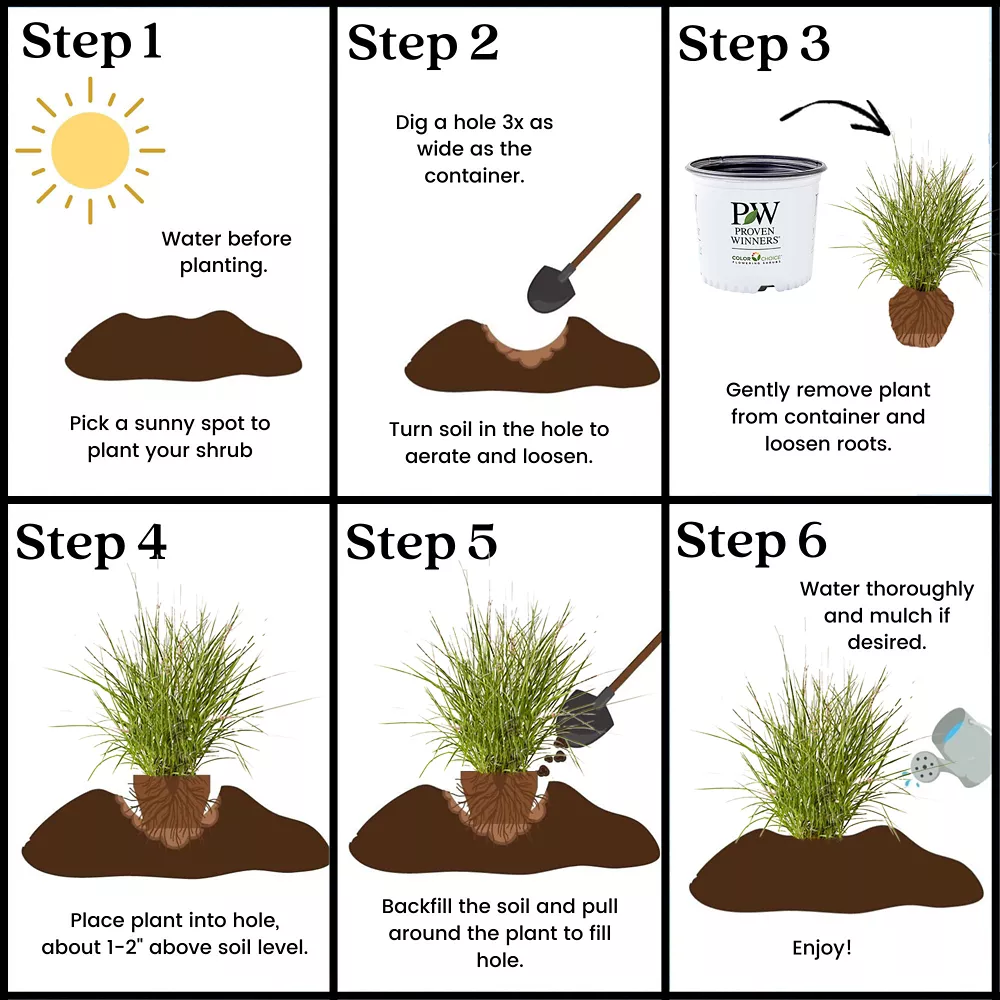 Step 1

Water before planting.

Pick a sunny spot to plant your shrub

Step 2

Dig a hole 3x as wide as the container.

Turn soil in the hole to aerate and loosen.

Step 3

PW
PROVEN WINNERS
COLOR CHOICE
FLOWERING SHRUBS

Gently remove plant from container and loosen roots.

Step 4

Place plant into hole, about 1-2" above soil level.

Step 5

Backfill the soil and pull around the plant to fill hole.

Step 6

Water thoroughly and mulch if desired.

Enjoy!