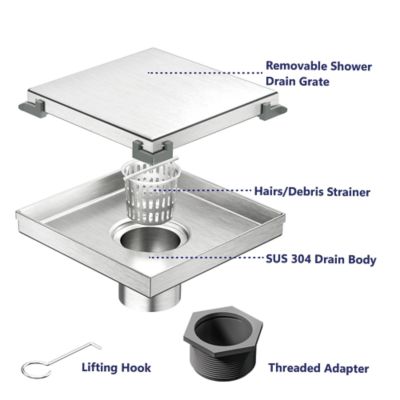 Removable Shower Drain Grate

Hairs/Debris Strainer

SUS 304 Drain Body

Lifting Hook

Threaded Adapter