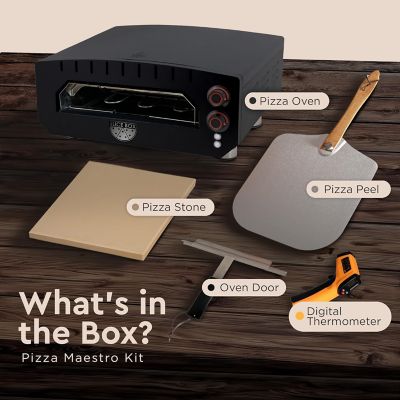 Pizza Oven

Pizza Peel

Pizza Stone

Oven Door

Digital Thermometer

What's in the Box?

Pizza Maestro Kit