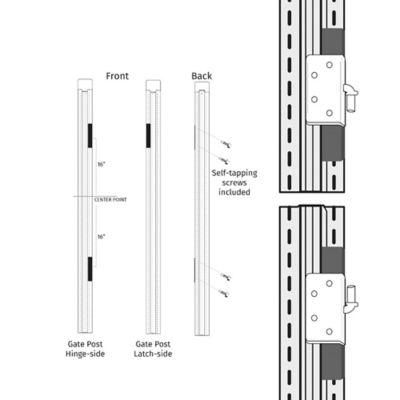 Front

Back

16"

CENTER POINT

16"

Self-tapping screws included

Gate Post Hinge-side

Gate Post Latch-side