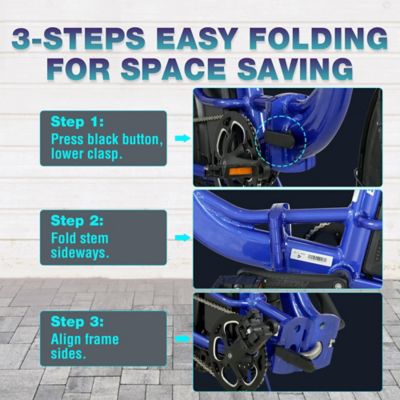 3-STEPS EASY FOLDING FOR SPACE SAVING

Step 1:
Press black button, lower clasp.

Step 2:
Fold stem sideways.

Step 3:
Align frame sides.