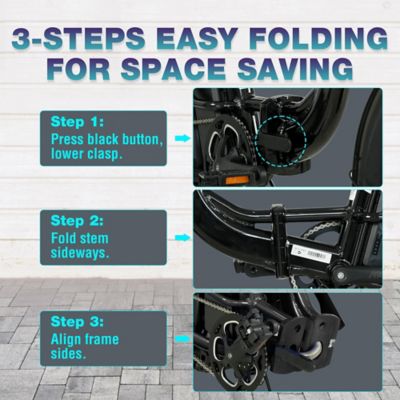 3-STEPS EASY FOLDING FOR SPACE SAVING

Step 1:
Press black button, lower clasp.

Step 2:
Fold stem sideways.

Step 3:
Align frame sides.