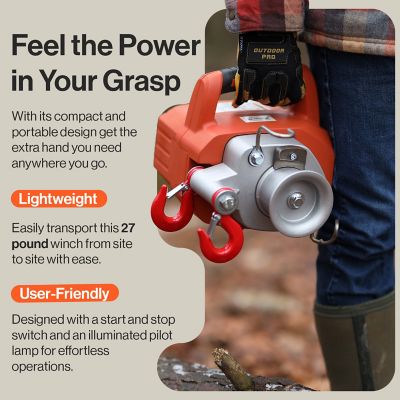 Feel the Power in Your Grasp

With its compact and portable design get the extra hand you need anywhere you go.

Lightweight

Easily transport this 27 pound winch from site to site with ease.

User-Friendly

Designed with a start and stop switch and an illuminated pilot lamp for effortless operations.

OUTDOOR PRO