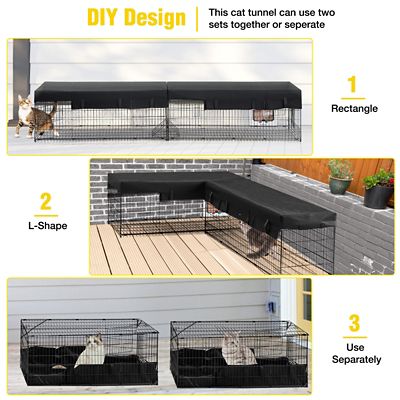 DIY Design

This cat tunnel can use two sets together or seperate

1
Rectangle

2
L-Shape

3
Use Separately