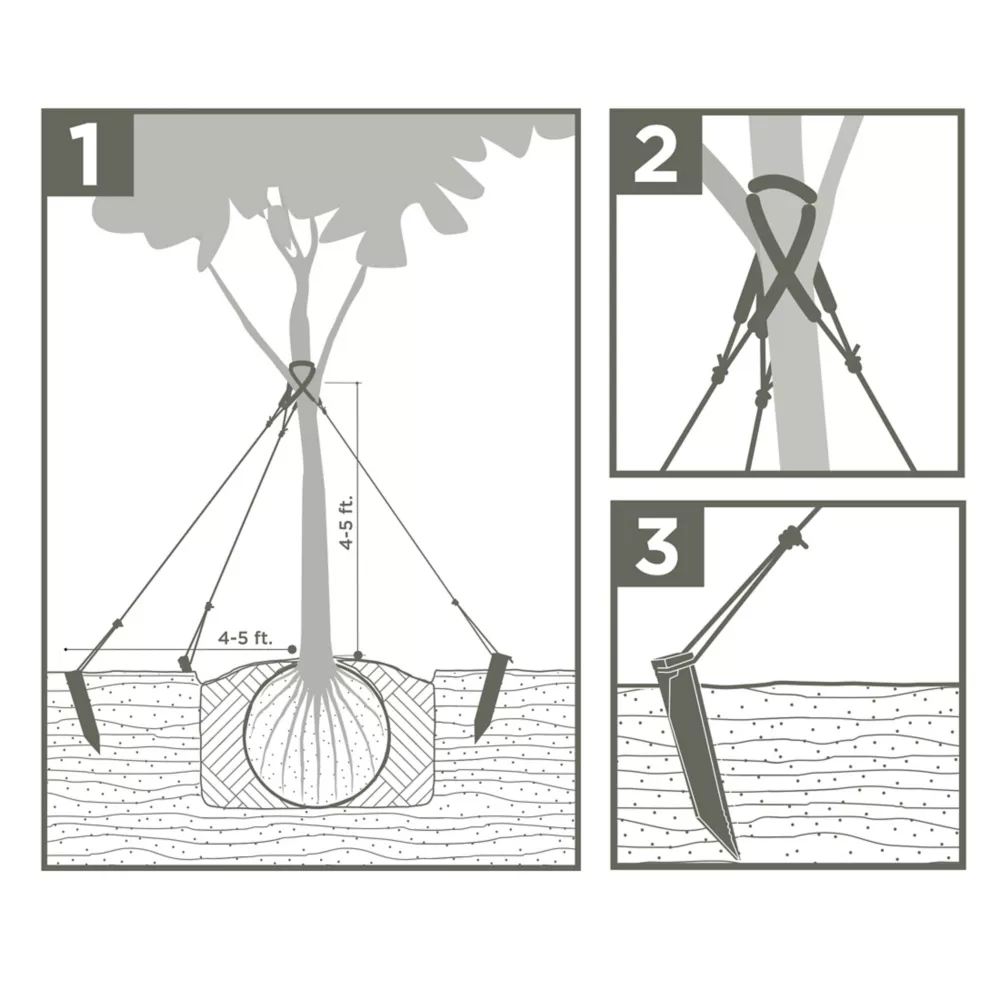 1

4-5 ft.

4-5 ft.

2

3