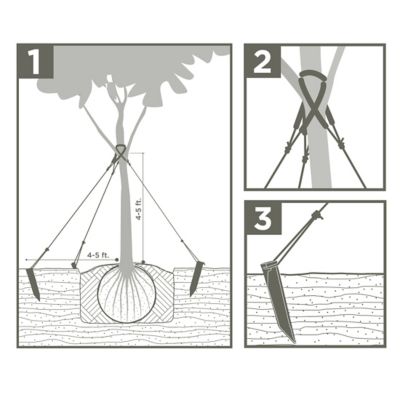 1

4-5 ft.

4-5 ft.

2

3