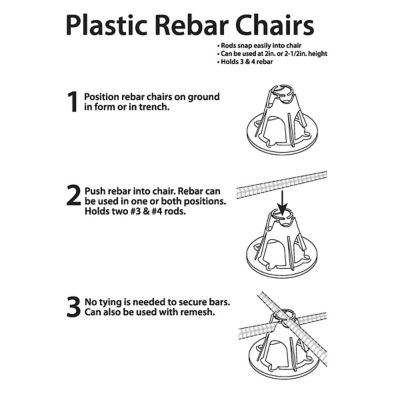 Plastic Rebar Chairs

• Rods snap easily into chair
• Can be used at 2in. or 2-1/2in. height
• Holds 3 & 4 rebar

1 Position rebar chairs on ground in form or in trench.

2 Push rebar into chair. Rebar can be used in one or both positions. Holds two #3 & #4 rods.

3 No tying is needed to secure bars. Can also be used with remesh.