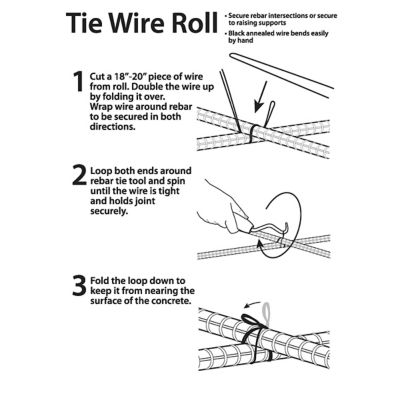 Tie Wire Roll

• Secure rebar intersections or secure to raising supports
• Black annealed wire bends easily by hand

1 Cut a 18"-20" piece of wire from roll. Double the wire up by folding it over. Wrap wire around rebar to be secured in both directions.

2 Loop both ends around rebar tie tool and spin until the wire is tight and holds joint securely.

3 Fold the loop down to keep it from nearing the surface of the concrete.