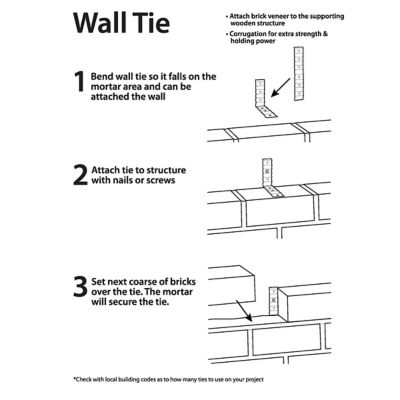 Wall Tie

• Attach brick veneer to the supporting wooden structure

• Corrugation for extra strength & holding power

1 Bend wall tie so it falls on the mortar area and can be attached the wall

2 Attach tie to structure with nails or screws

3 Set next coarse of bricks over the tie. The mortar will secure the tie.

*Check with local building codes as to how many ties to use on your project