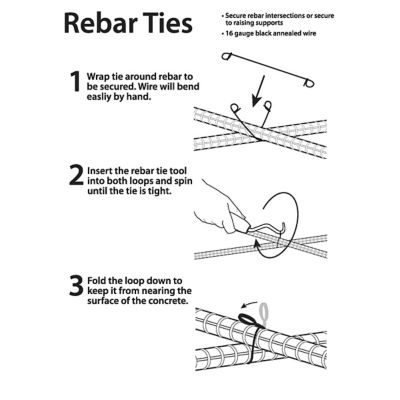 Rebar Ties

• Secure rebar intersections or secure to raising supports
• 16 gauge black annealed wire

1 Wrap tie around rebar to be secured. Wire will bend easliy by hand.

2 Insert the rebar tie tool into both loops and spin until the tie is tight.

3 Fold the loop down to keep it from nearing the surface of the concrete.