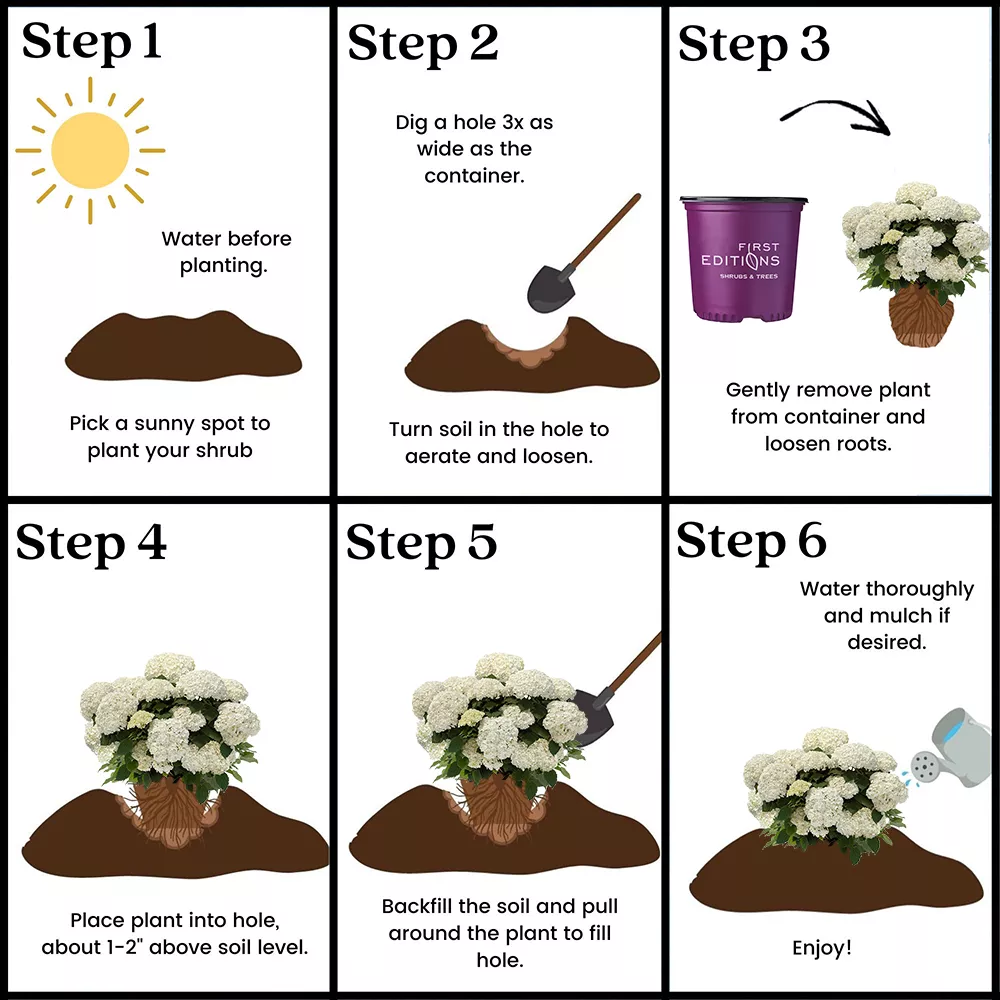 Step 1

Water before planting.

Pick a sunny spot to plant your shrub

Step 2

Dig a hole 3x as wide as the container.

Turn soil in the hole to aerate and loosen.

Step 3

FIRST EDITIONS SHRUBS & TREES

Gently remove plant from container and loosen roots.

Step 4

Place plant into hole, about 1-2" above soil level.

Step 5

Backfill the soil and pull around the plant to fill hole.

Step 6

Water thoroughly and mulch if desired.

Enjoy!