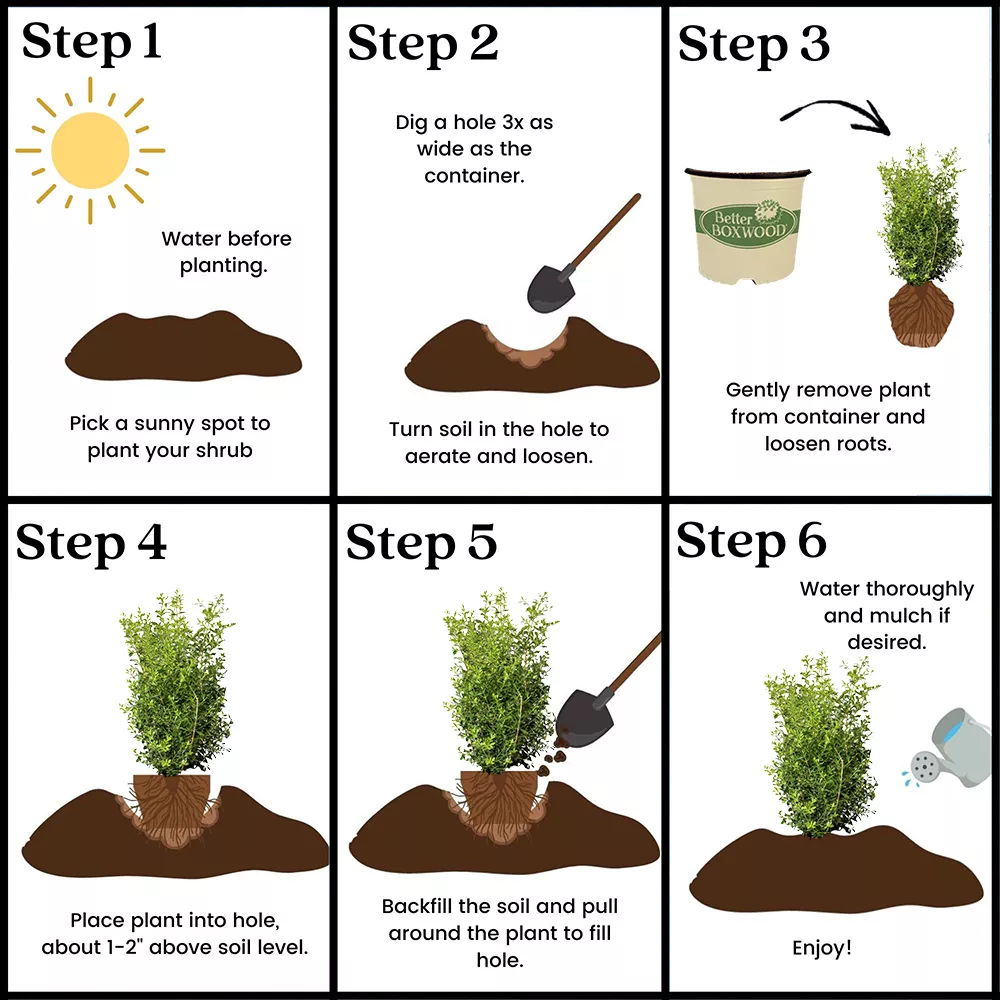 Step 1

Water before planting.

Pick a sunny spot to plant your shrub

Step 2

Dig a hole 3x as wide as the container.

Turn soil in the hole to aerate and loosen.

Step 3

Better BOXWOOD

Gently remove plant from container and loosen roots.

Step 4

Place plant into hole, about 1-2" above soil level.

Step 5

Backfill the soil and pull around the plant to fill hole.

Step 6

Water thoroughly and mulch if desired.

Enjoy!