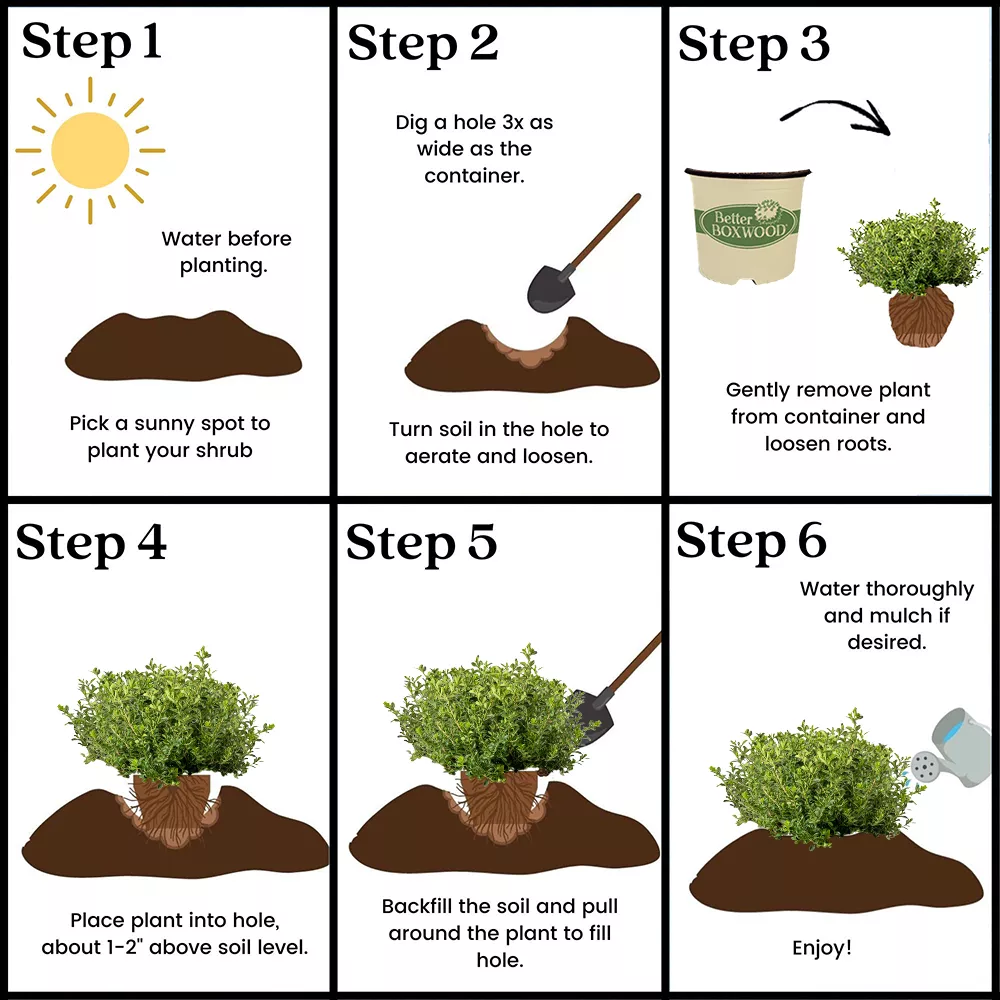 Step 1

Water before planting.

Pick a sunny spot to plant your shrub

Step 2

Dig a hole 3x as wide as the container.

Turn soil in the hole to aerate and loosen.

Step 3

Better BOXWOOD

Gently remove plant from container and loosen roots.

Step 4

Place plant into hole, about 1-2" above soil level.

Step 5

Backfill the soil and pull around the plant to fill hole.

Step 6

Water thoroughly and mulch if desired.

Enjoy!