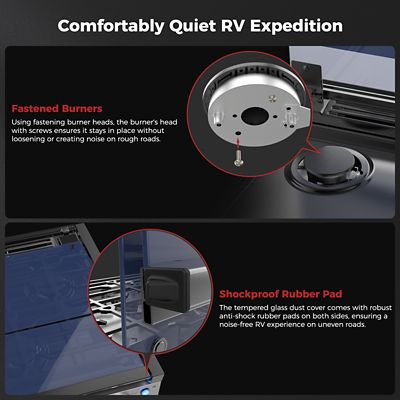 Comfortably Quiet RV Expedition

Fastened Burners

Using fastening burner heads, the burner's head with screws ensures it stays in place without loosening or creating noise on rough roads.

Shockproof Rubber Pad

The tempered glass dust cover comes with robust anti-shock rubber pads on both sides, ensuring a noise-free RV experience on uneven roads.