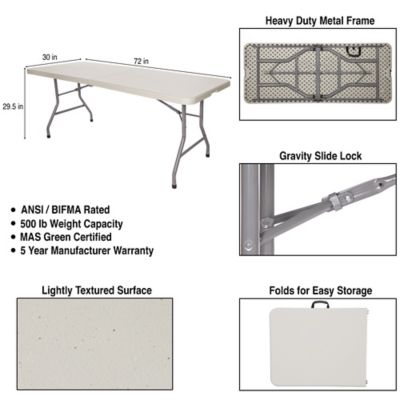 30 in

72 in

29.5 in

Heavy Duty Metal Frame

Gravity Slide Lock

• ANSI / BIFMA Rated
• 500 lb Weight Capacity
• MAS Green Certified
• 5 Year Manufacturer Warranty

Lightly Textured Surface

Folds for Easy Storage