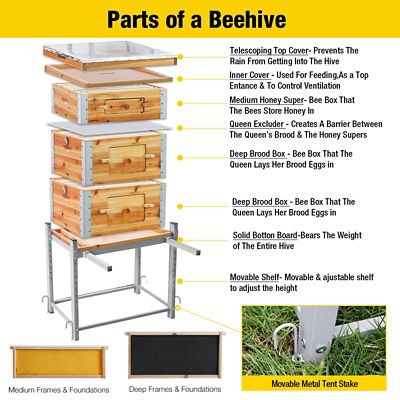 Parts of a Beehive

Telescoping Top Cover- Prevents The Rain From Getting Into The Hive

Inner Cover - Used For Feeding,As a Top Entance & To Control Ventilation

Medium Honey Super- Bee Box That The Bees Store Honey In

Queen Excluder - Creates A Barrier Between The Queen's Brood & The Honey Supers

Deep Brood Box - Bee Box That The Queen Lays Her Brood Eggs in

Deep Brood Box - Bee Box That The Queen Lays Her Brood Eggs in

Solid Botton Board-Bears The Weight of The Entire Hive

Movable Shelf- Movable & ajustable shelf to adjust the height

Movable Metal Tent Stake

Medium Frames & Foundations

Deep Frames & Foundations