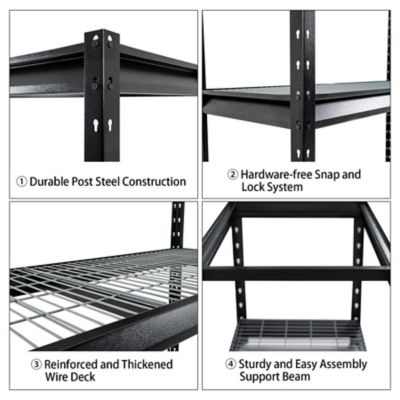 ① Durable Post Steel Construction

② Hardware-free Snap and Lock System

③ Reinforced and Thickened Wire Deck

④ Sturdy and Easy Assembly Support Beam