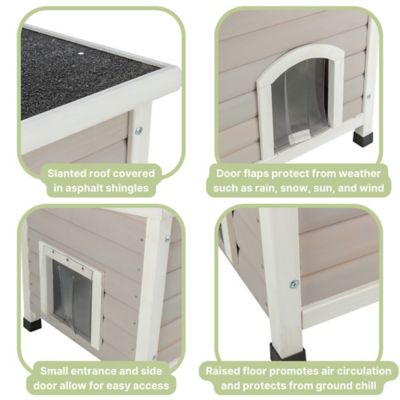 Slanted roof covered in asphalt shingles

Door flaps protect from weather such as rain, snow, sun, and wind

Small entrance and side door allow for easy access

Raised floor promotes air circulation and protects from ground chill