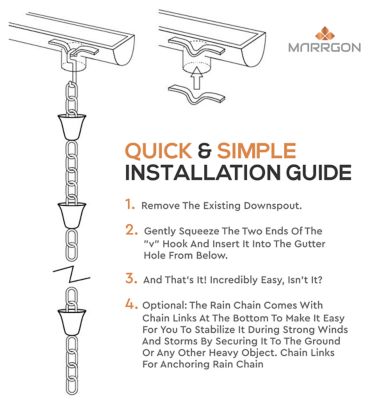 MARRGON

QUICK & SIMPLE
INSTALLATION GUIDE

1. Remove The Existing Downspout.

2. Gently Squeeze The Two Ends Of The "v" Hook And Insert It Into The Gutter Hole From Below.

3. And That's It! Incredibly Easy, Isn't It?

4. Optional: The Rain Chain Comes With Chain Links At The Bottom To Make It Easy For You To Stabilize It During Strong Winds And Storms By Securing It To The Ground Or Any Other Heavy Object. Chain Links For Anchoring Rain Chain