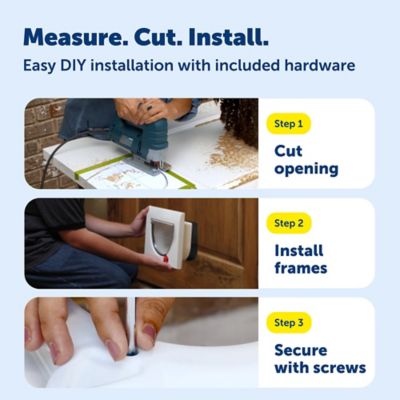 Measure. Cut. Install.
Easy DIY installation with included hardware

Step 1
Cut opening

Step 2
Install frames

Step 3
Secure with screws