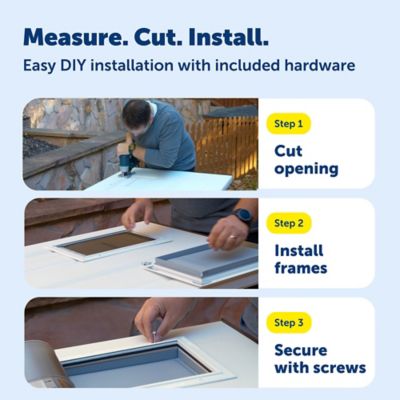 Measure. Cut. Install.
Easy DIY installation with included hardware

Step 1
Cut opening

Step 2
Install frames

Step 3
Secure with screws