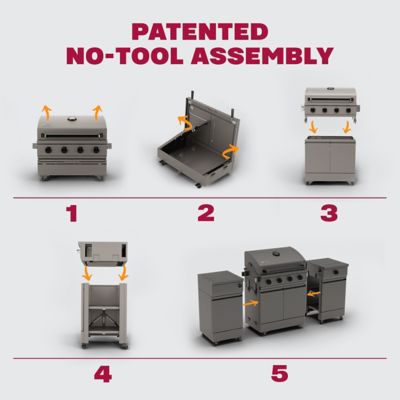 PATENTED
NO-TOOL ASSEMBLY

1

2

3

4

5