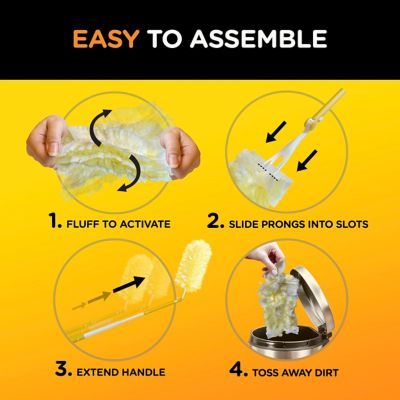 EASY TO ASSEMBLE

1. FLUFF TO ACTIVATE

2. SLIDE PRONGS INTO SLOTS

3. EXTEND HANDLE

4. TOSS AWAY DIRT