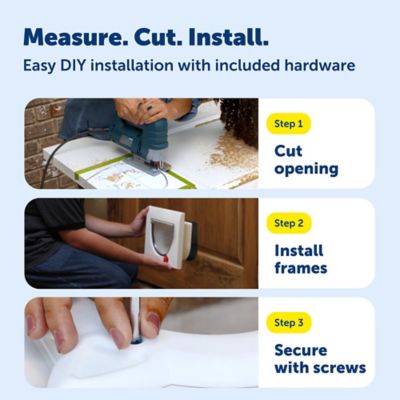 Measure. Cut. Install.
Easy DIY installation with included hardware

Step 1
Cut opening

Step 2
Install frames

Step 3
Secure with screws